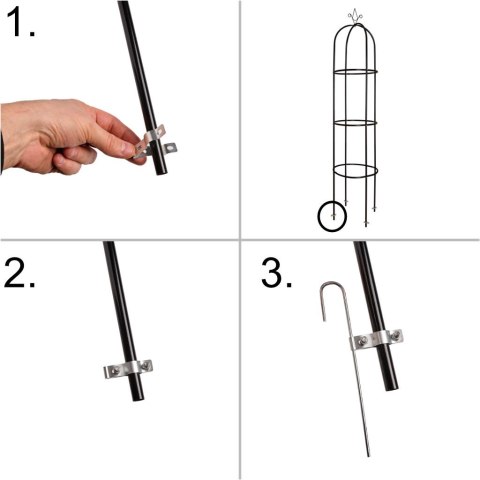 1.

2.

3.